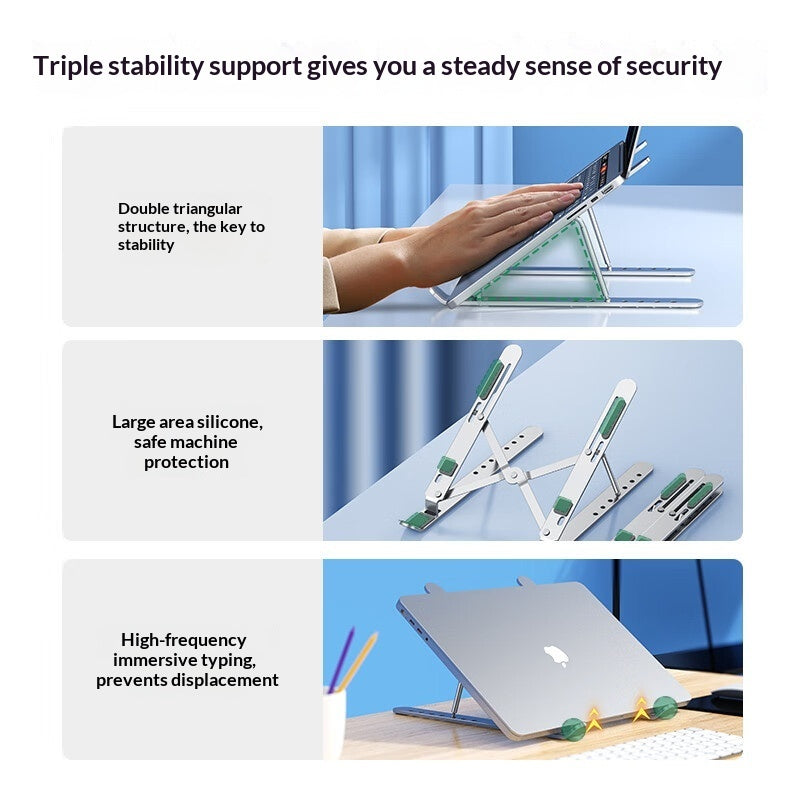 Triple stability support gives you a steady sense of security

Double triangular structure, the key to stability

Large area silicone, safe machine protection

High-frequency immersive typing, prevents displacement