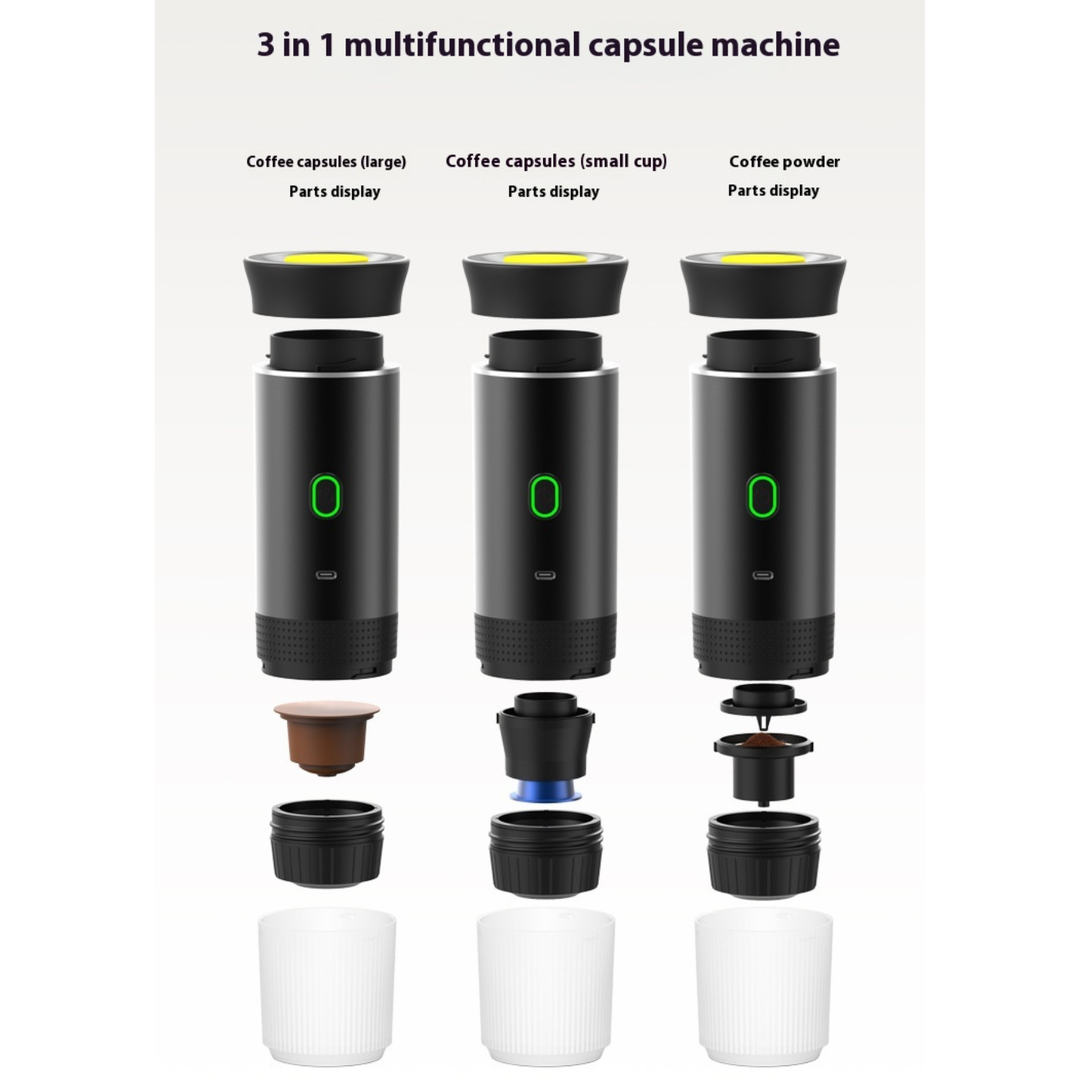 3 in 1 multifunctional capsule machine

Coffee capsules (large)
Parts display

Coffee capsules (small cup)
Parts display

Coffee powder
Parts display