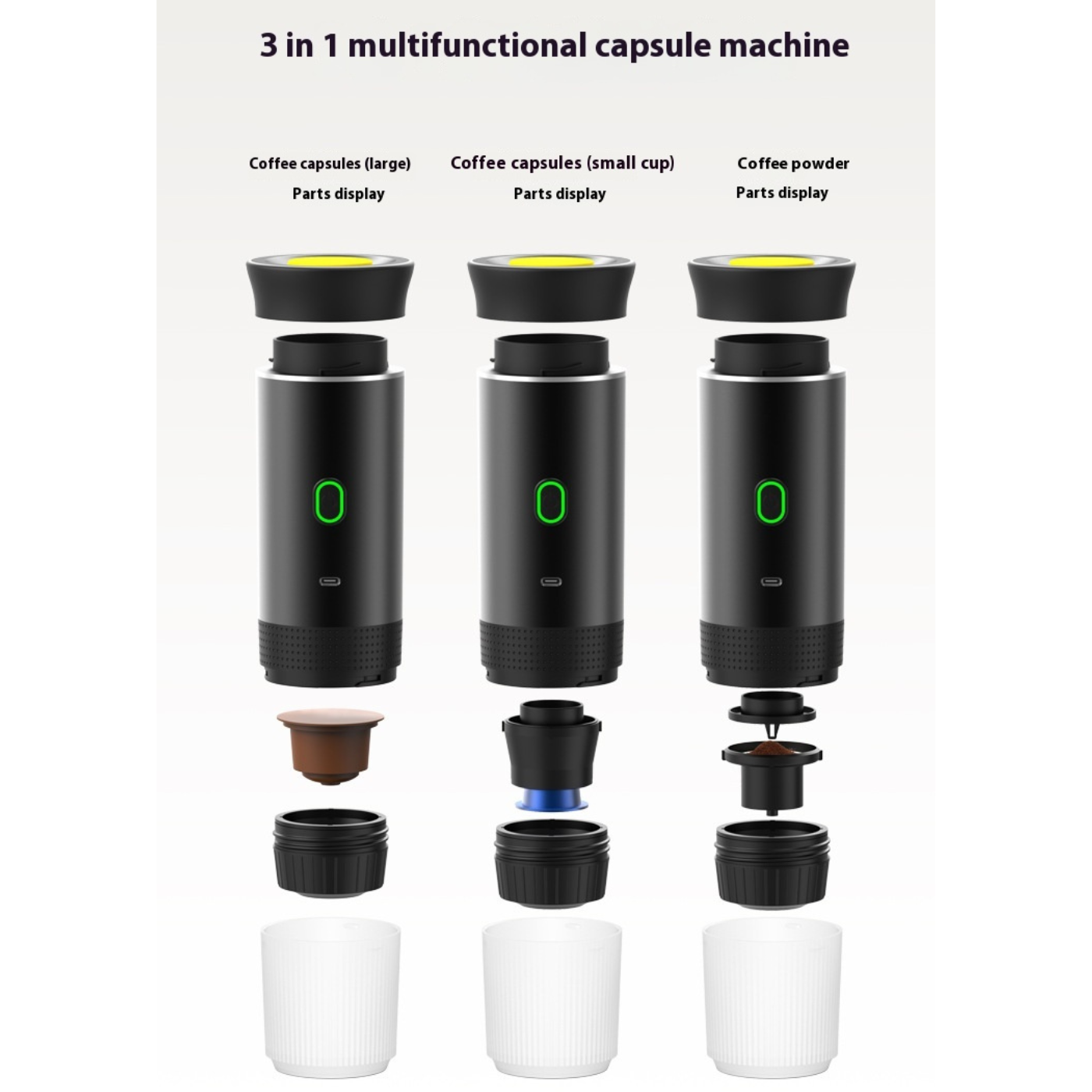 3 in 1 multifunctional capsule machine

Coffee capsules (large)
Parts display

Coffee capsules (small cup)
Parts display

Coffee powder
Parts display