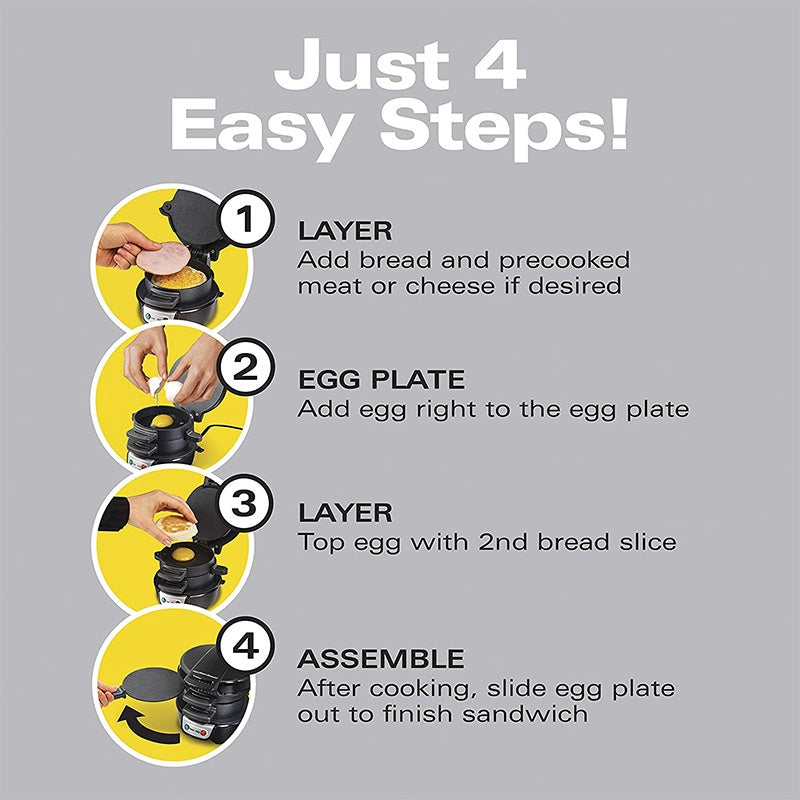 Just 4
Easy Steps!

1
LAYER
Add bread and precooked meat or cheese if desired

2
EGG PLATE
Add egg right to the egg plate

3
LAYER
Top egg with 2nd bread slice

4
ASSEMBLE
After cooking, slide egg plate out to finish sandwich