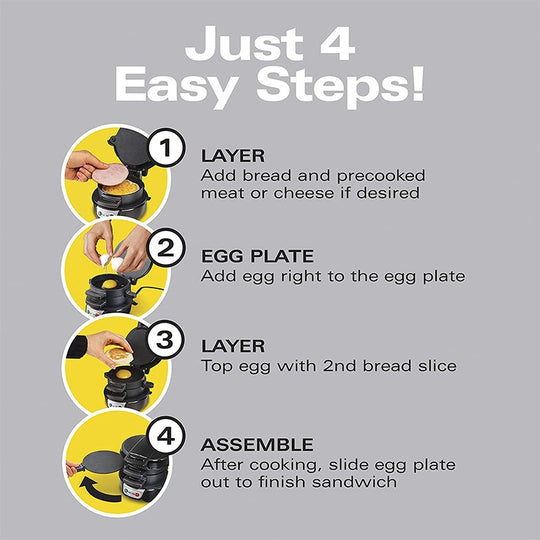 Just 4
Easy Steps!

1
LAYER
Add bread and precooked meat or cheese if desired

2
EGG PLATE
Add egg right to the egg plate

3
LAYER
Top egg with 2nd bread slice

4
ASSEMBLE
After cooking, slide egg plate out to finish sandwich