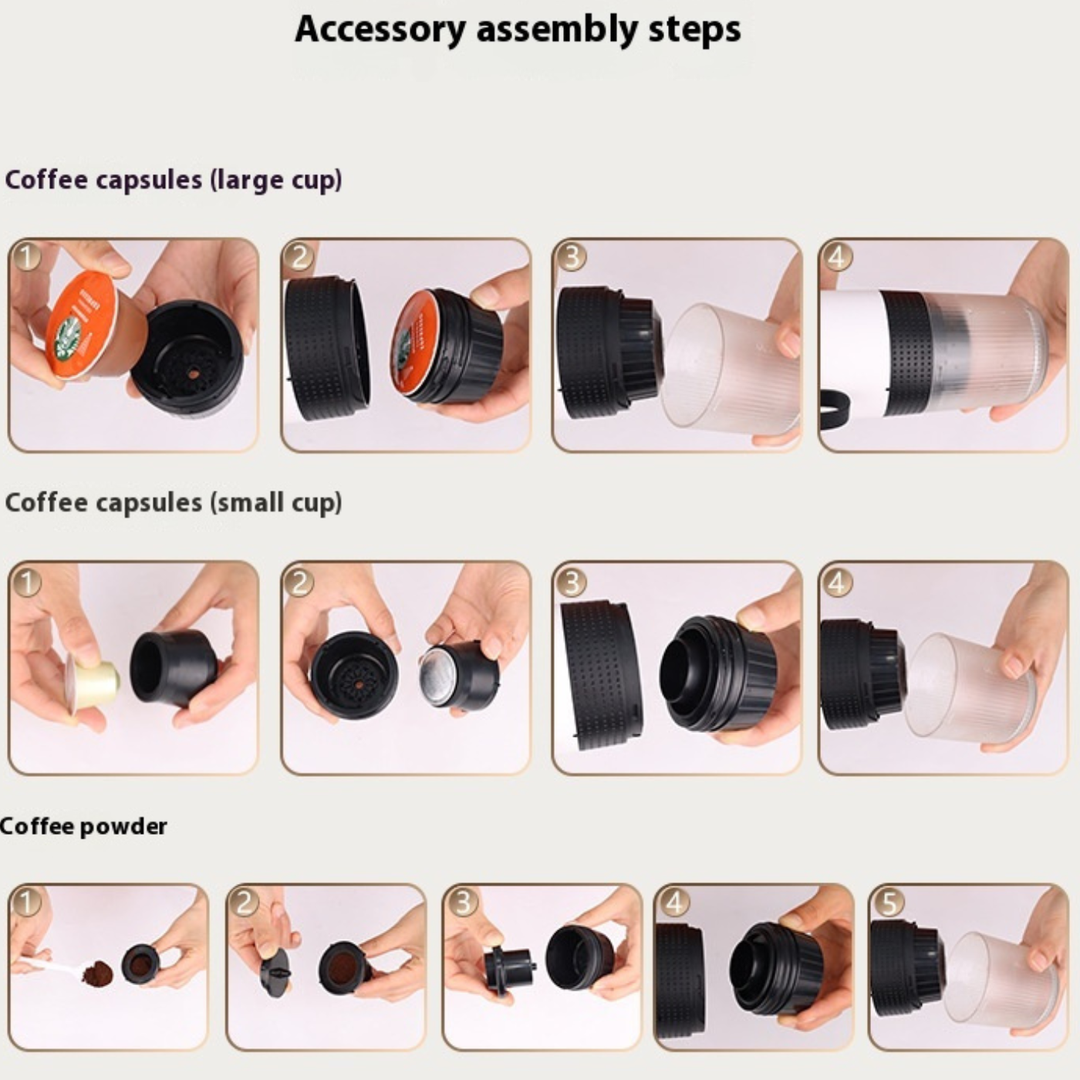 Accessory assembly steps

Coffee capsules (large cup)

1 2 3 4

Coffee capsules (small cup)

1 2 3 4

Coffee powder

1 2 3 4 5