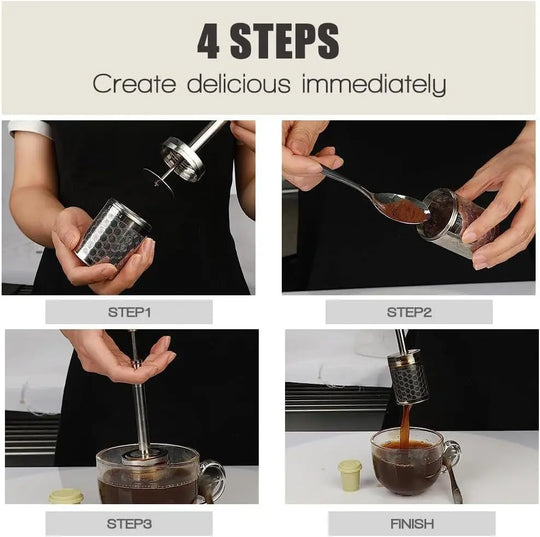 4 STEPS

Create delicious immediately

STEP1

STEP2

STEP3

FINISH