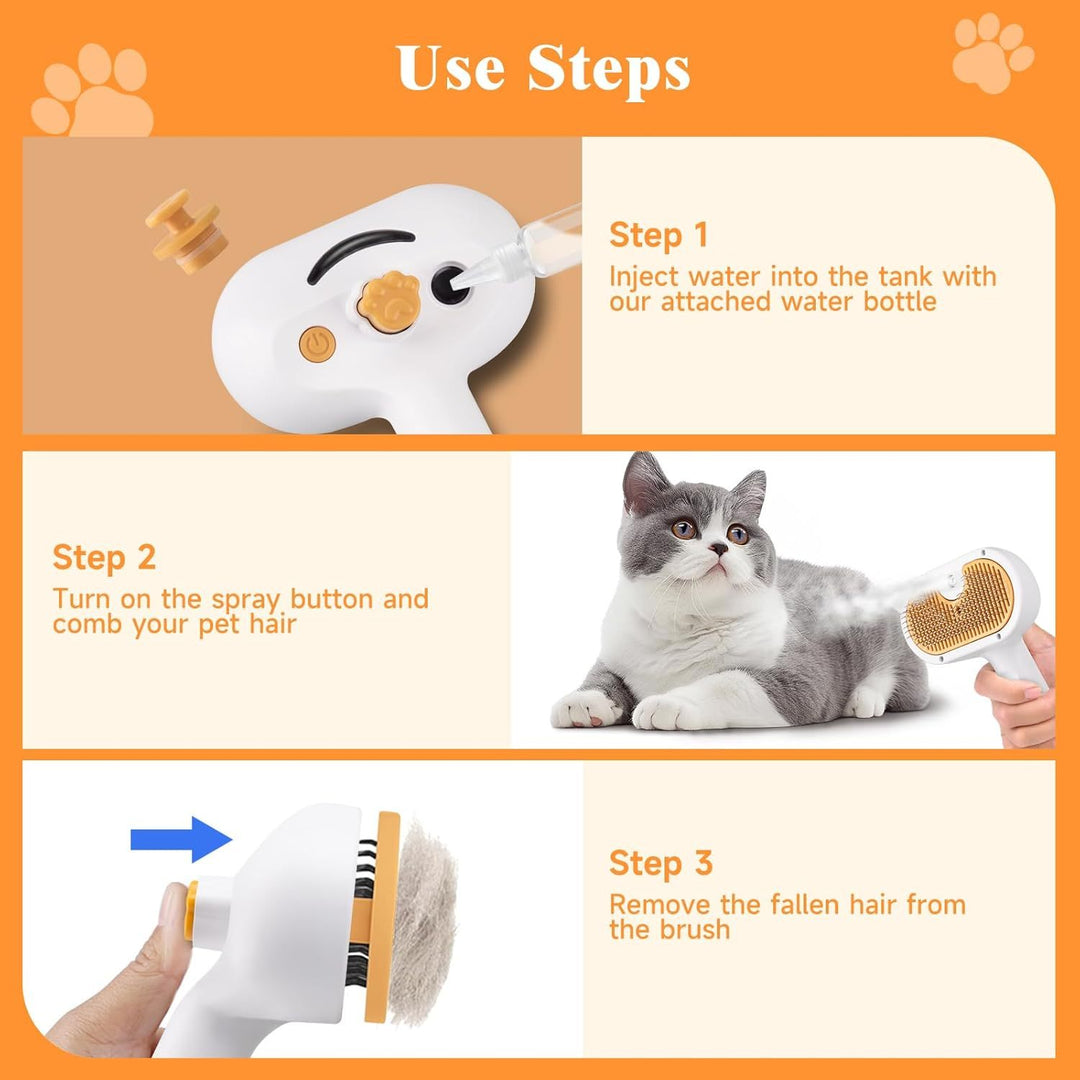 Use Steps

Step 1
Inject water into the tank with our attached water bottle

Step 2
Turn on the spray button and comb your pet hair

Step 3
Remove the fallen hair from the brush